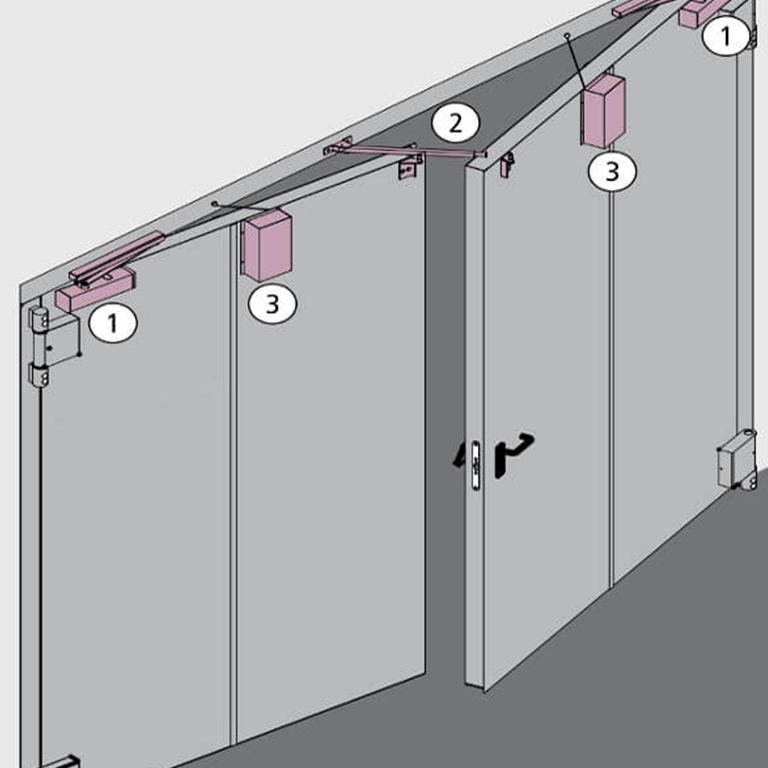 1
2
3
3
1